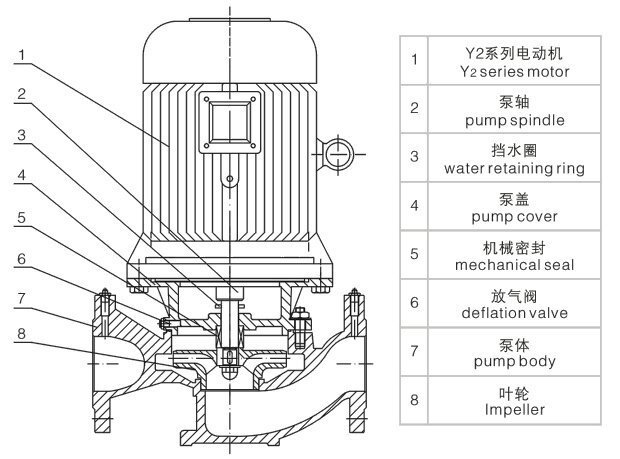 1
2
3
4
5
6
7
8

| 1 | Y2系列电动机 Y2 series motor |
|---|---|
| 2 | 泵轴 pump spindle |
| 3 | 挡水圈 water retaining ring |
| 4 | 泵盖 pump cover |
| 5 | 机械密封 mechanical seal |
| 6 | 放气阀 deflation valve |
| 7 | 泵体 pump body |
| 8 | 叶轮 Impeller |